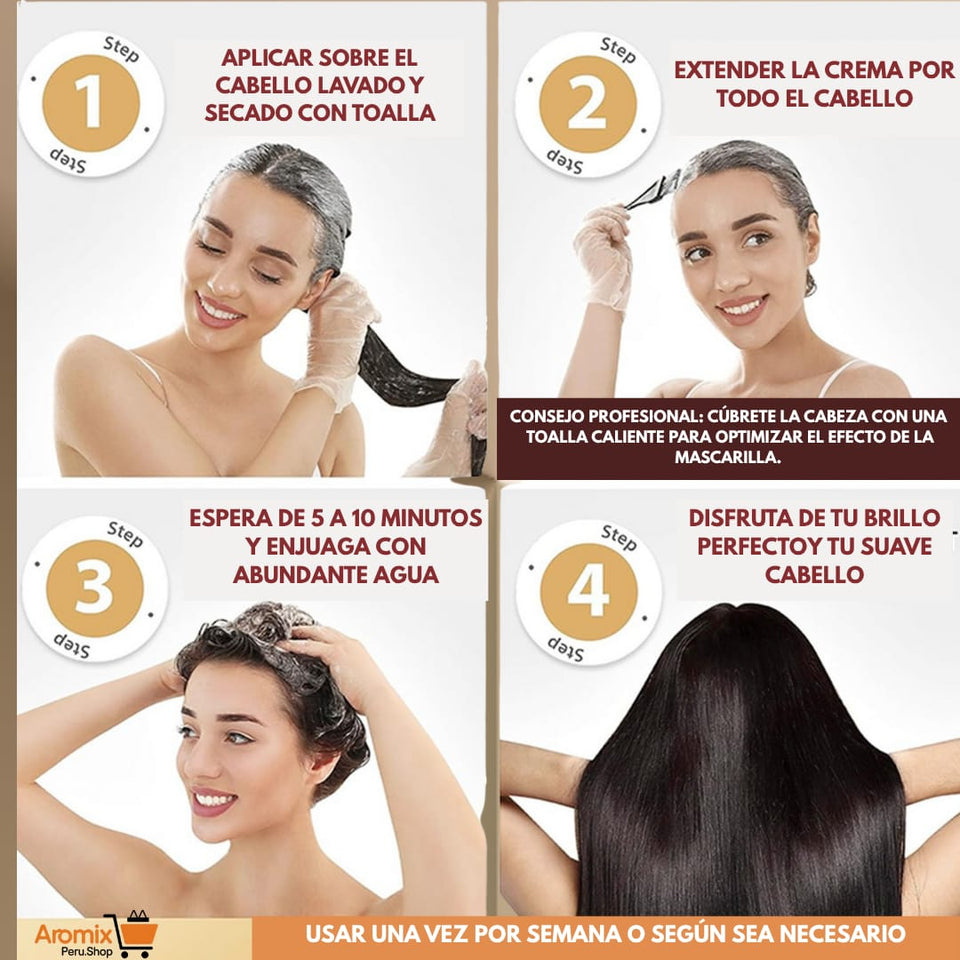 Step
1
Step

APLICAR SOBRE EL CABELLO LAVADO Y SECADO CON TOALLA

Step
2
Step

EXTENDER LA CREMA POR TODO EL CABELLO

CONSEJO PROFESIONAL: CÚBRETE LA CABEZA CON UNA TOALLA CALIENTE PARA OPTIMIZAR EL EFECTO DE LA MASCARILLA.

Step
3
Step

ESPERA DE 5 A 10 MINUTOS Y ENJUAGA CON ABUNDANTE AGUA

Step
4
Step

DISFRUTA DE TU BRILLO PERFECTOY TU SUAVE CABELLO

Aromix
Peru.Shop

USAR UNA VEZ POR SEMANA O SEGÚN SEA NECESARIO